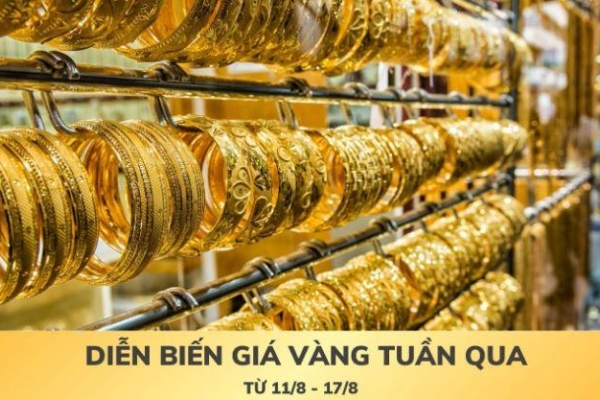 DIỄN BIẾN GIÁ VÀNG TUẦN QUA
TỪ 11/8 - 17/8